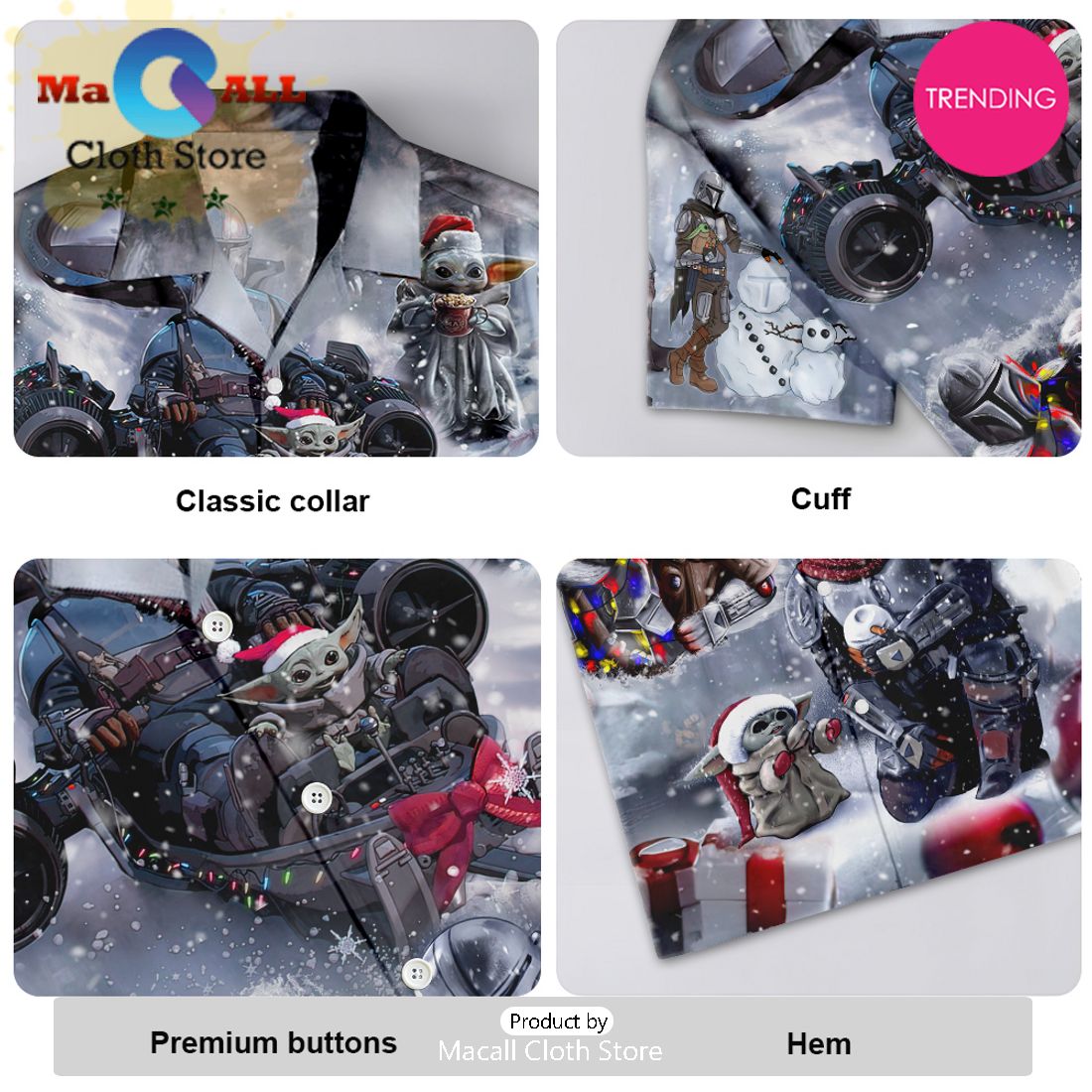 MaCALL
Cloth Store

TRENDING

Classic collar

Cuff

Premium buttons

Product by
Macall Cloth Store

Hem